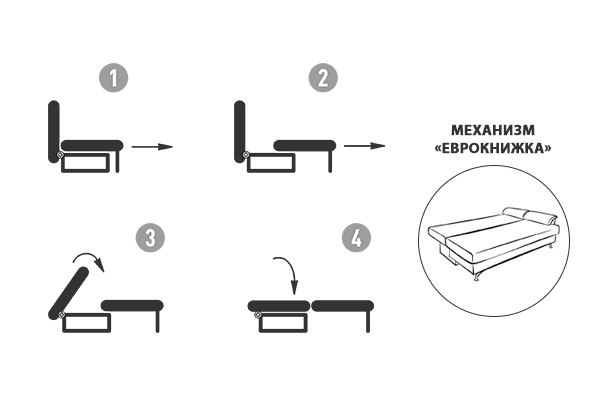 1

2

МЕХАНИЗМ «ЕВРОКНИЖКА»

3

4